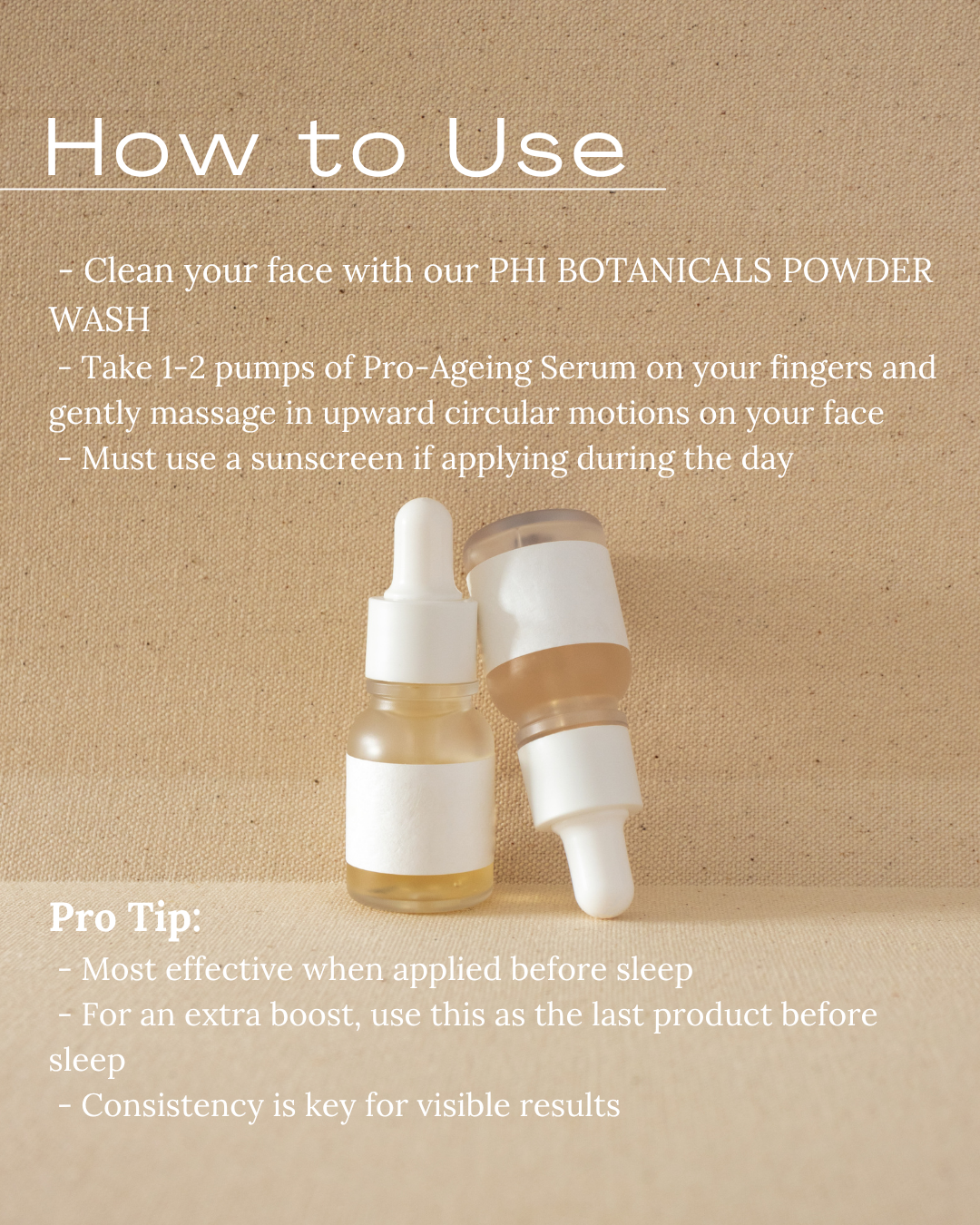 How to Use

- Clean your face with our PHI BOTANICALS POWDER WASH
- Take 1-2 pumps of Pro-Ageing Serum on your fingers and gently massage in upward circular motions on your face
- Must use a sunscreen if applying during the day

Pro Tip:
- Most effective when applied before sleep
- For an extra boost, use this as the last product before sleep
- Consistency is key for visible results